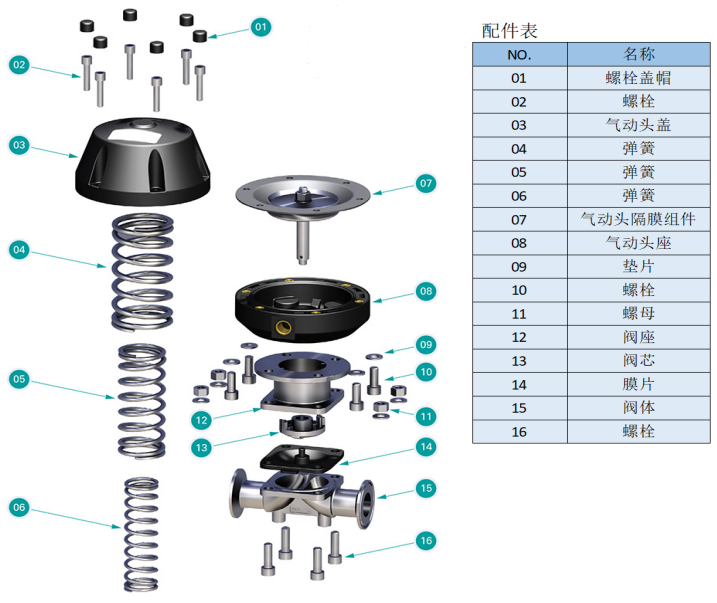 01

02

03

04

05

06

07

08

09

10

11

12

13

14

15

16

配件表

| NO. | 名称 |
|---|---|
| 01 | 螺栓盖帽 |
| 02 | 螺栓 |
| 03 | 气动头盖 |
| 04 | 弹簧 |
| 05 | 弹簧 |
| 06 | 弹簧 |
| 07 | 气动头隔膜组件 |
| 08 | 气动头座 |
| 09 | 垫片 |
| 10 | 螺栓 |
| 11 | 螺母 |
| 12 | 阀座 |
| 13 | 阀芯 |
| 14 | 膜片 |
| 15 | 阀体 |
| 16 | 螺栓 |